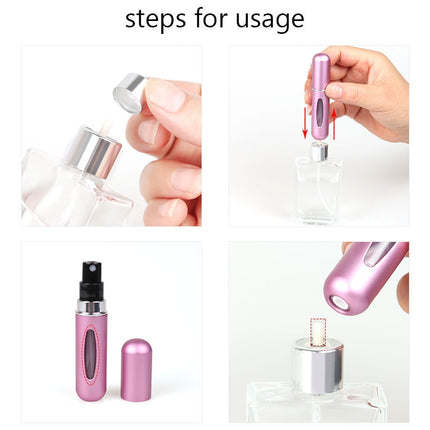 steps for usage