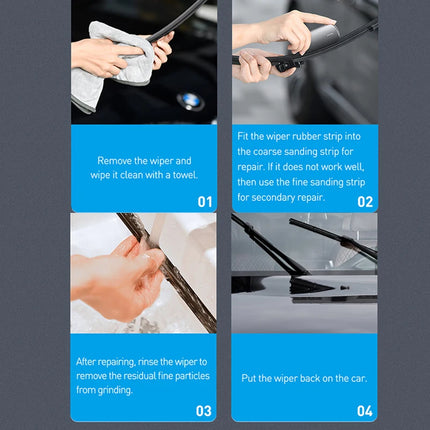 Remove the wiper and wipe it clean with a towel.

01

Fit the wiper rubber strip into the coarse sanding strip for repair. If it does not work well, then use the fine sanding strip for secondary repair.

02

After repairing, rinse the wiper to remove the residual fine particles from grinding.

03

Put the wiper back on the car.

04