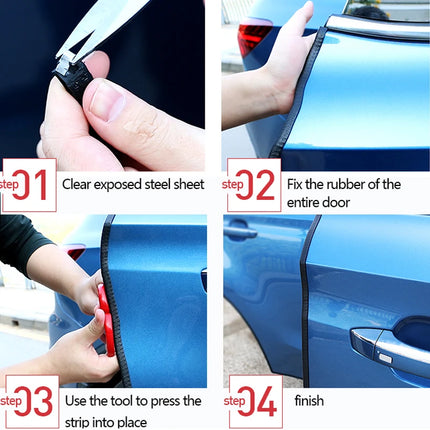 step 01 Clear exposed steel sheet

step 02 Fix the rubber of the entire door

step 03 Use the tool to press the strip into place

step 04 finish