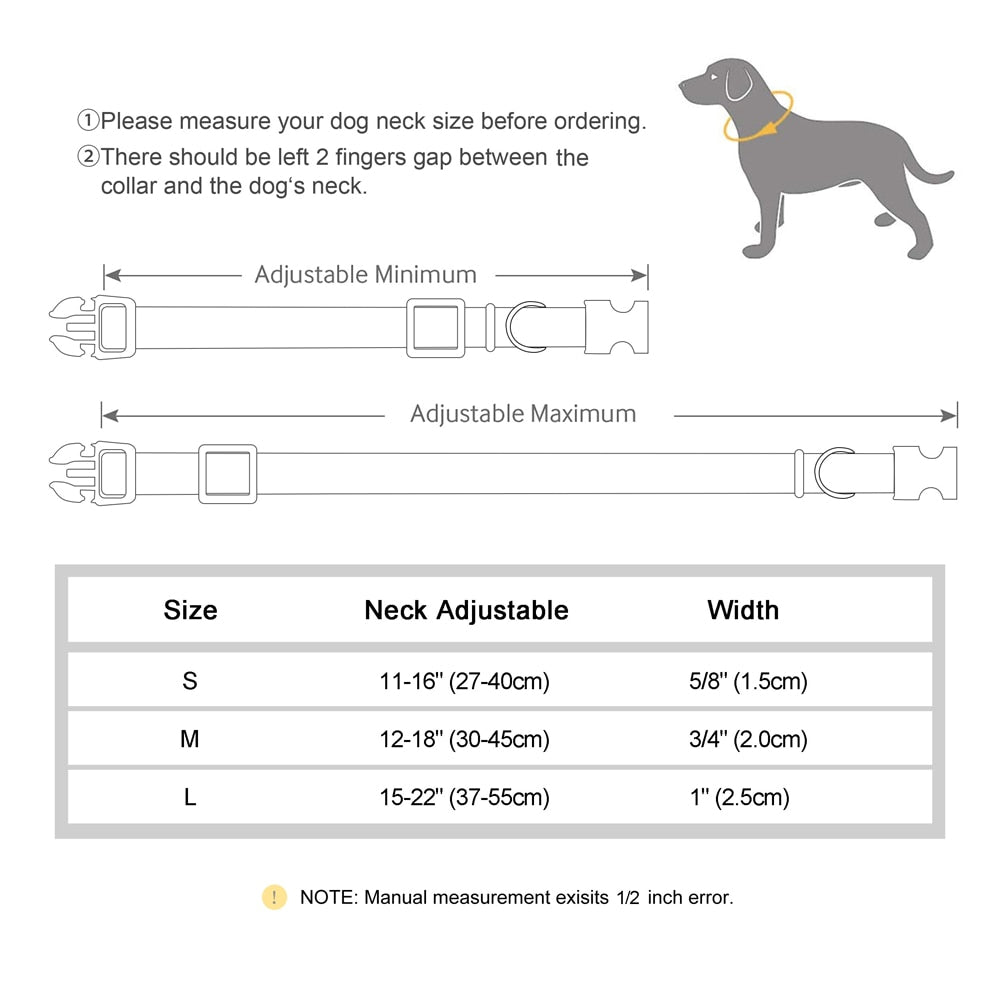 ①Please measure your dog neck size before ordering.
②There should be left 2 fingers gap between the collar and the dog‘s neck.

Adjustable Minimum

Adjustable Maximum

| Size | Neck Adjustable | Width |
|---|---|---|
| S | 11-16'' (27-40cm) | 5/8'' (1.5cm) |
| M | 12-18'' (30-45cm) | 3/4'' (2.0cm) |
| L | 15-22'' (37-55cm) | 1'' (2.5cm) |

! NOTE: Manual measurement exisits 1/2 inch error.