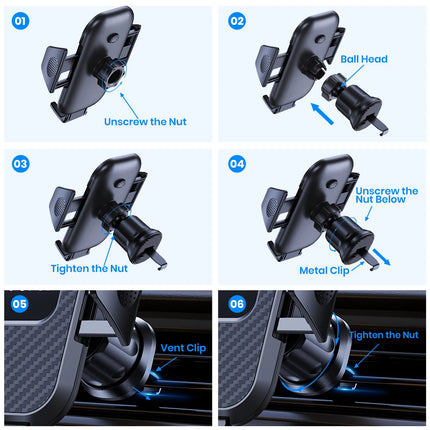 01

Unscrew the Nut

02

Ball Head

03

Tighten the Nut

04

Unscrew the Nut Below

Metal Clip

05

Vent Clip

06

Tighten the Nut