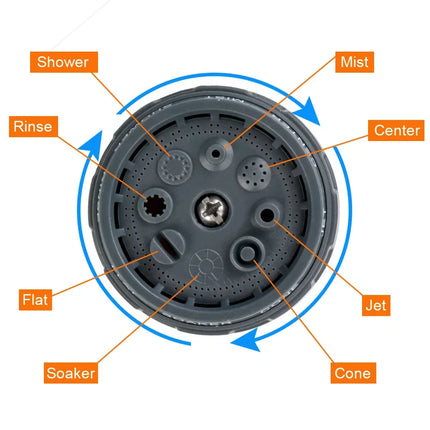 Shower

Mist

Rinse

Center

Flat

Jet

Soaker

Cone