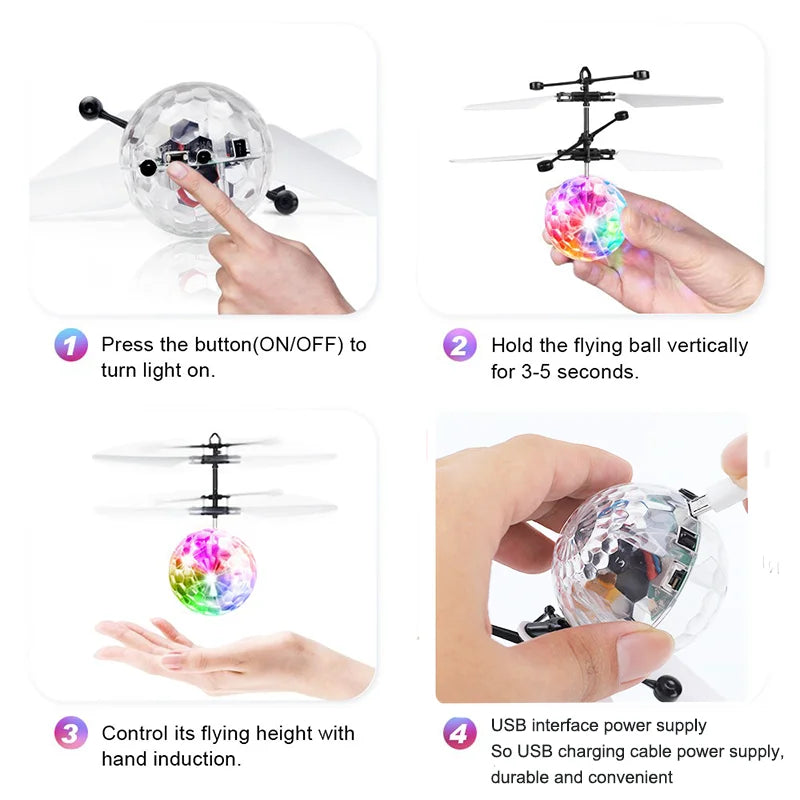 1 Press the button(ON/OFF) to turn light on.

2 Hold the flying ball vertically for 3-5 seconds.

3 Control its flying height with hand induction.

4 USB interface power supply
So USB charging cable power supply, durable and convenient