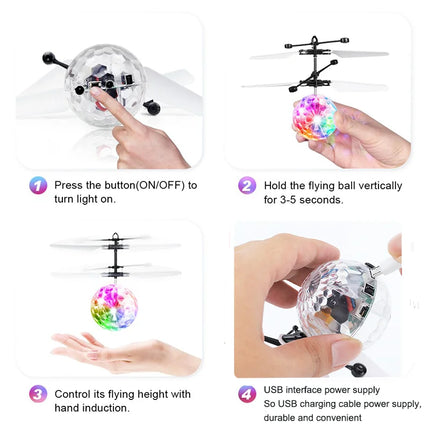 1 Press the button(ON/OFF) to turn light on.

2 Hold the flying ball vertically for 3-5 seconds.

3 Control its flying height with hand induction.

4 USB interface power supply
So USB charging cable power supply, durable and convenient