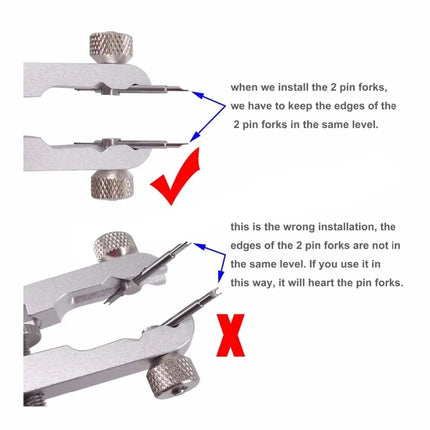 when we install the 2 pin forks, we have to keep the edges of the 2 pin forks in the same level.

this is the wrong installation, the edges of the 2 pin forks are not in the same level. If you use it in this way, it will heart the pin forks.

X