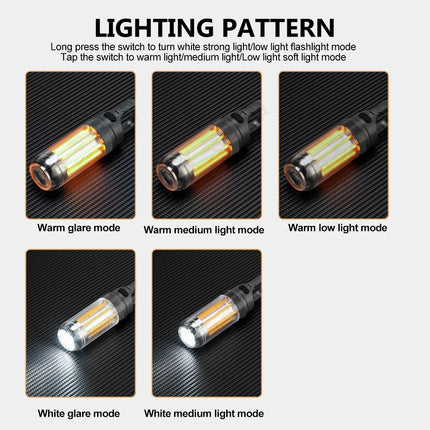 LIGHTING PATTERN
Long press the switch to turn white strong light/low light flashlight mode
Tap the switch to warm light/medium light/Low light soft light mode

Warm glare mode

Warm medium light mode

Warm low light mode

White glare mode

White medium light mode