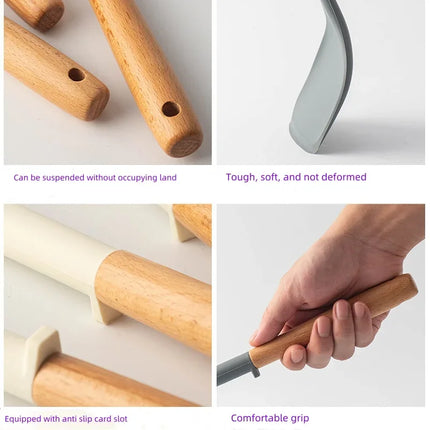 Can be suspended without occupying land

Tough, soft, and not deformed

Equipped with anti slip card slot

Comfortable grip