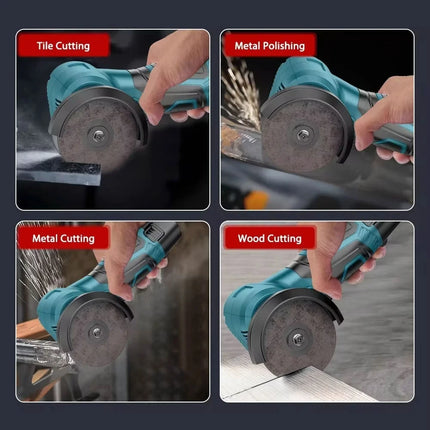 Tile Cutting

Metal Polishing

Metal Cutting

Wood Cutting