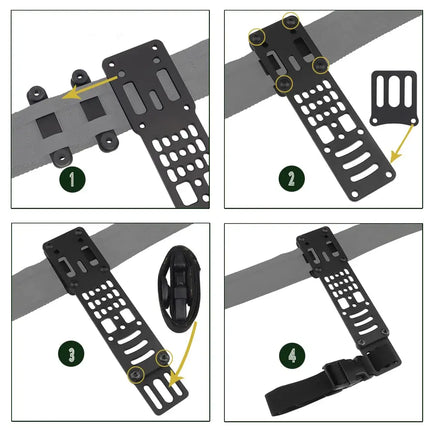 1

2

3

4