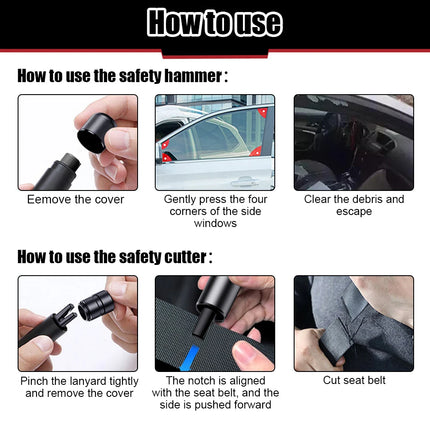 How to use

How to use the safety hammer :

Eemove the cover

Gently press the four corners of the side windows

Clear the debris and escape

How to use the safety cutter :

Pinch the lanyard tightly and remove the cover

The notch is aligned with the seat belt, and the side is pushed forward

Cut seat belt