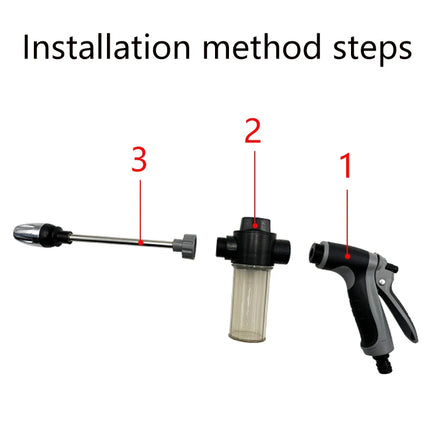 Installation method steps

3

2

1