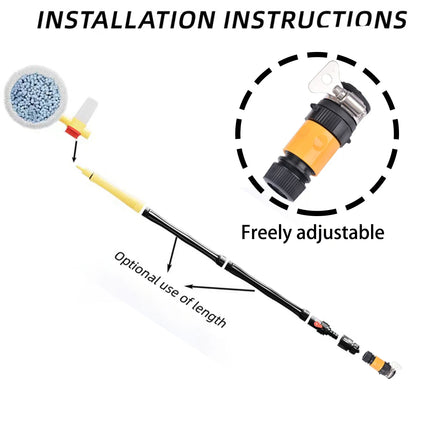 INSTALLATION INSTRUCTIONS

Freely adjustable

Optional use of length