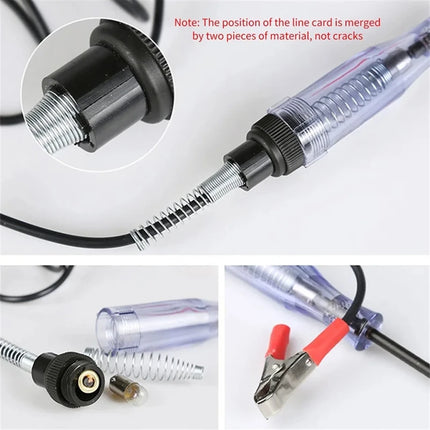 Note: The position of the line card is merged by two pieces of material, not cracks