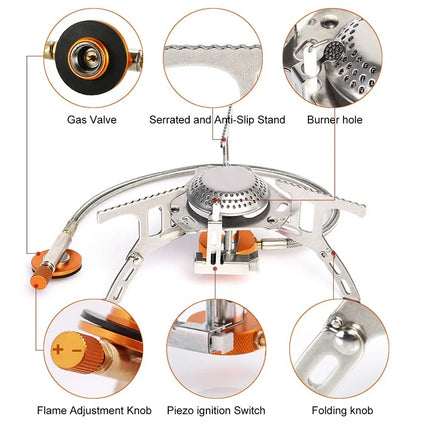 Gas Valve

Serrated and Anti-Slip Stand

Burner hole

+ −

Flame Adjustment Knob

Piezo ignition Switch

Folding knob