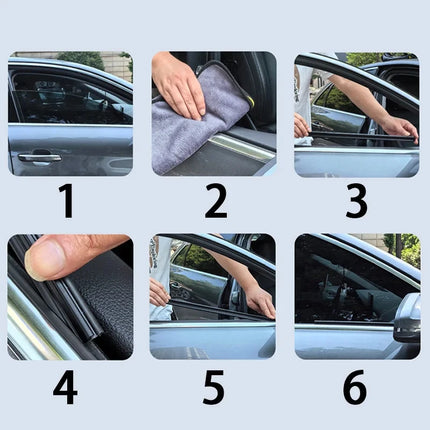 1

2

3

4

5

6