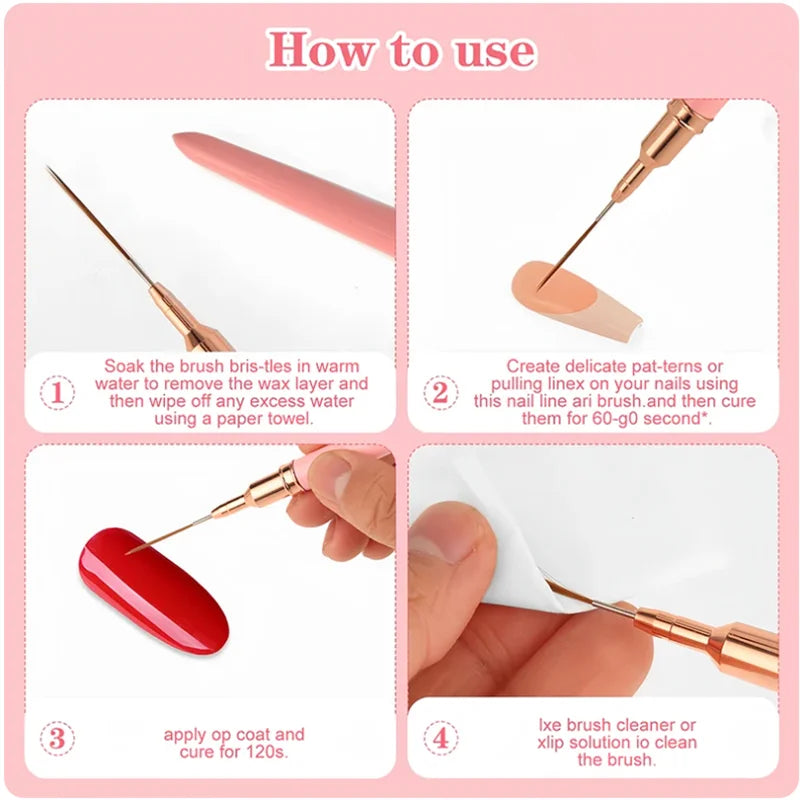 How to use

1 Soak the brush bris-tles in warm water to remove the wax layer and then wipe off any excess water using a paper towel.

2 Create delicate pat-terns or pulling linex on your nails using this nail line ari brush.and then cure them for 60-g0 second*.

3 apply op coat and cure for 120s.

4 lxe brush cleaner or xlip solution io clean the brush.