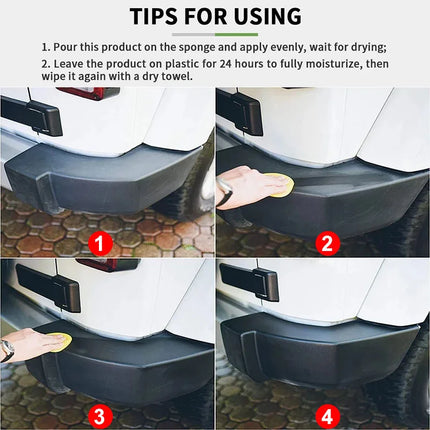 TIPS FOR USING

1. Pour this product on the sponge and apply evenly, wait for drying;

2. Leave the product on plastic for 24 hours to fully moisturize, then wipe it again with a dry towel.

1

2

3

4