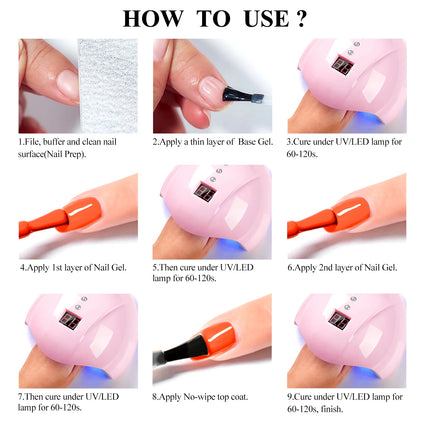 HOW TO USE ?

1.File, buffer and clean nail surface(Nail Prep).

2.Apply a thin layer of Base Gel.

3.Cure under UV/LED lamp for 60-120s.

4.Apply 1st layer of Nail Gel.

5.Then cure under UV/LED lamp for 60-120s.

6.Apply 2nd layer of Nail Gel.

7.Then cure under UV/LED lamp for 60-120s.

8.Apply No-wipe top coat.

9.Cure under UV/LED lamp for 60-120s, finish.