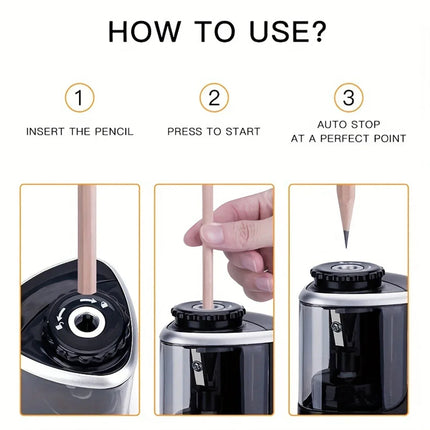 HOW TO USE?

1
INSERT THE PENCIL

2
PRESS TO START

3
AUTO STOP
AT A PERFECT POINT