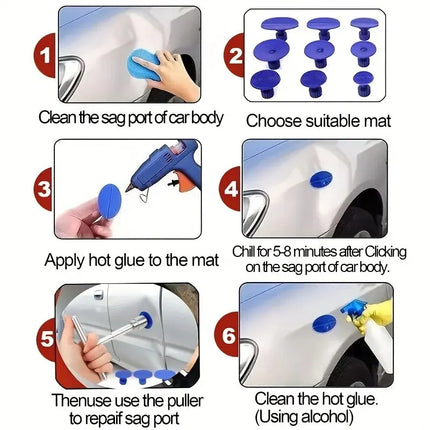 1

Clean the sag port of car body

2

Choose suitable mat

3

Apply hot glue to the mat

4

Chill for 5-8 minutes after Clicking on the sag port of car body.

5

Thenuse use the puller to repaif sag port

6

Clean the hot glue. (Using alcohol)