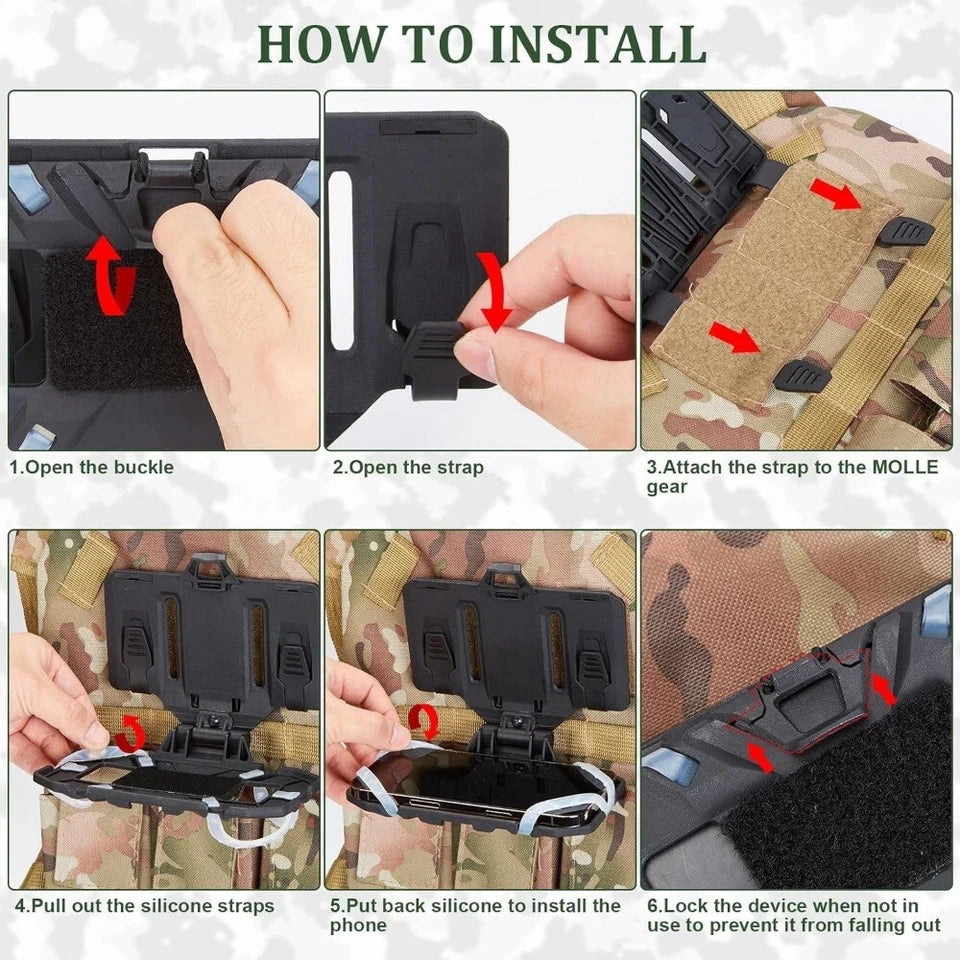 HOW TO INSTALL

1.Open the buckle

2.Open the strap

3.Attach the strap to the MOLLE gear

4.Pull out the silicone straps

5.Put back silicone to install the phone

6.Lock the device when not in use to prevent it from falling out