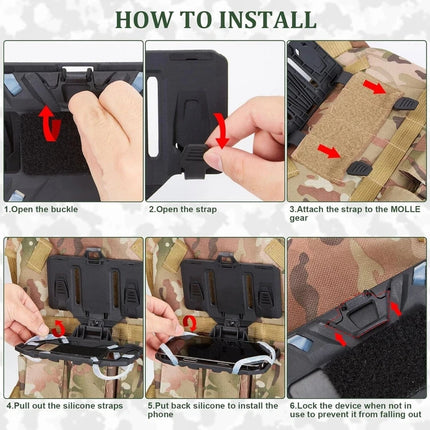 HOW TO INSTALL

1.Open the buckle

2.Open the strap

3.Attach the strap to the MOLLE gear

4.Pull out the silicone straps

5.Put back silicone to install the phone

6.Lock the device when not in use to prevent it from falling out