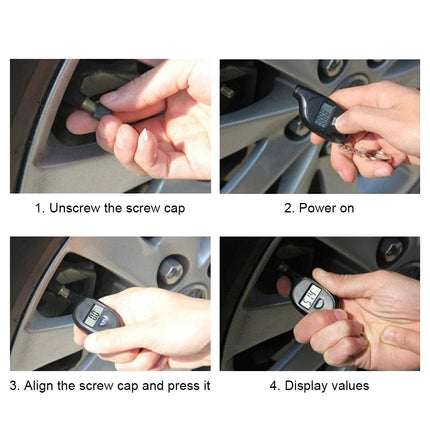 1. Unscrew the screw cap

2. Power on

3. Align the screw cap and press it

4. Display values