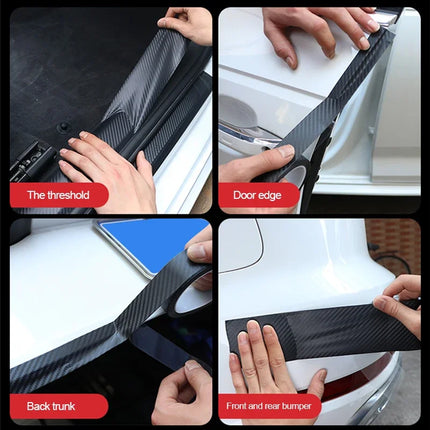 The threshold

Door edge

Back trunk

Front and rear bumper