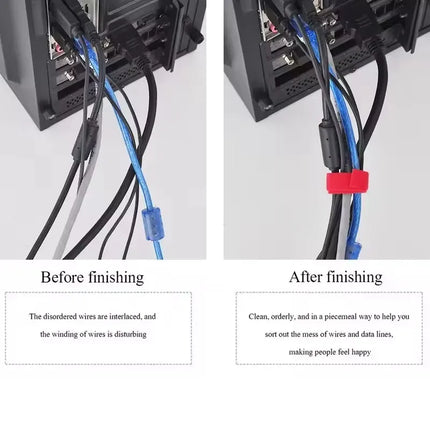 Before finishing

The disordered wires are interlaced, and the winding of wires is disturbing

After finishing

Clean, orderly, and in a piecemeal way to help you sort out the mess of wires and data lines, making people feel happy