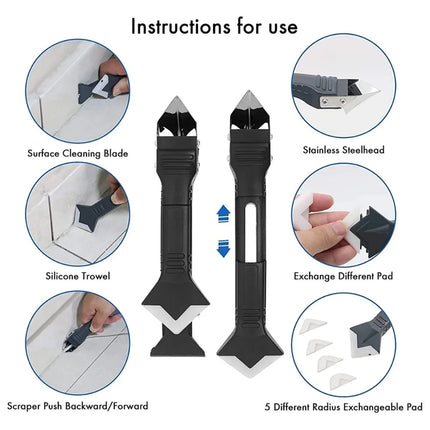 Instructions for use

Surface Cleaning Blade

Silicone Trowel

Scraper Push Backward/Forward

Stainless Steelhead

Exchange Different Pad

5 Different Radius Exchangeable Pad