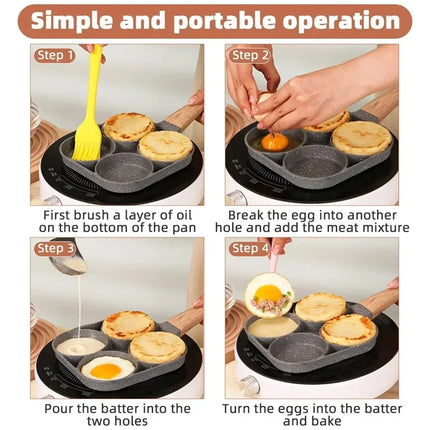 Simple and portable operation

Step 1

First brush a layer of oil on the bottom of the pan

Step 2

Break the egg into another hole and add the meat mixture

Step 3

Pour the batter into the two holes

Step 4

Turn the eggs into the batter and bake