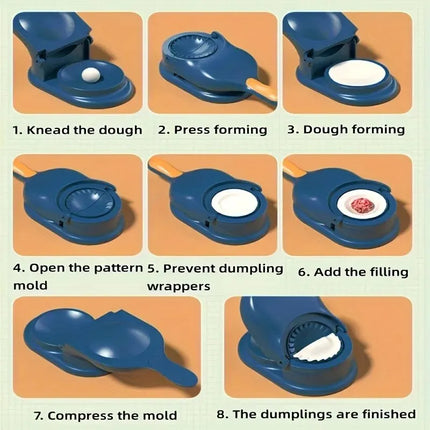 1. Knead the dough

2. Press forming

3. Dough forming

4. Open the pattern mold

5. Prevent dumpling wrappers

6. Add the filling

7. Compress the mold

8. The dumplings are finished