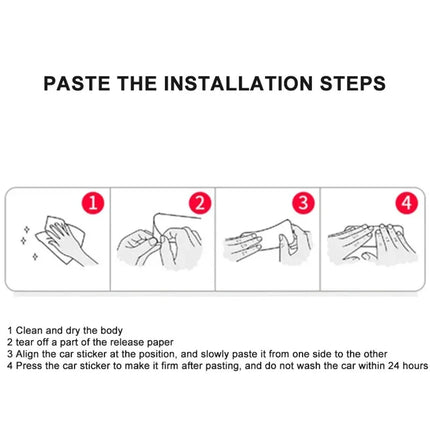 PASTE THE INSTALLATION STEPS

1

2

3

4

1 Clean and dry the body
2 tear off a part of the release paper
3 Align the car sticker at the position, and slowly paste it from one side to the other
4 Press the car sticker to make it firm after pasting, and do not wash the car within 24 hours