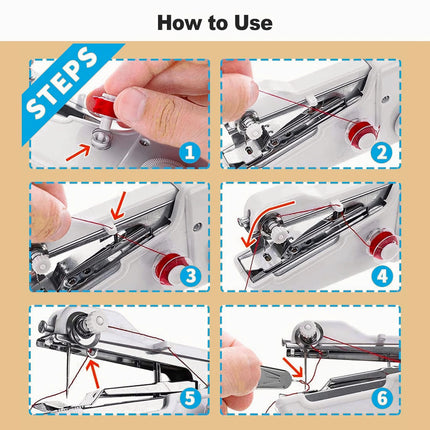 How to Use

STEPS

1

2

3

4

5

6