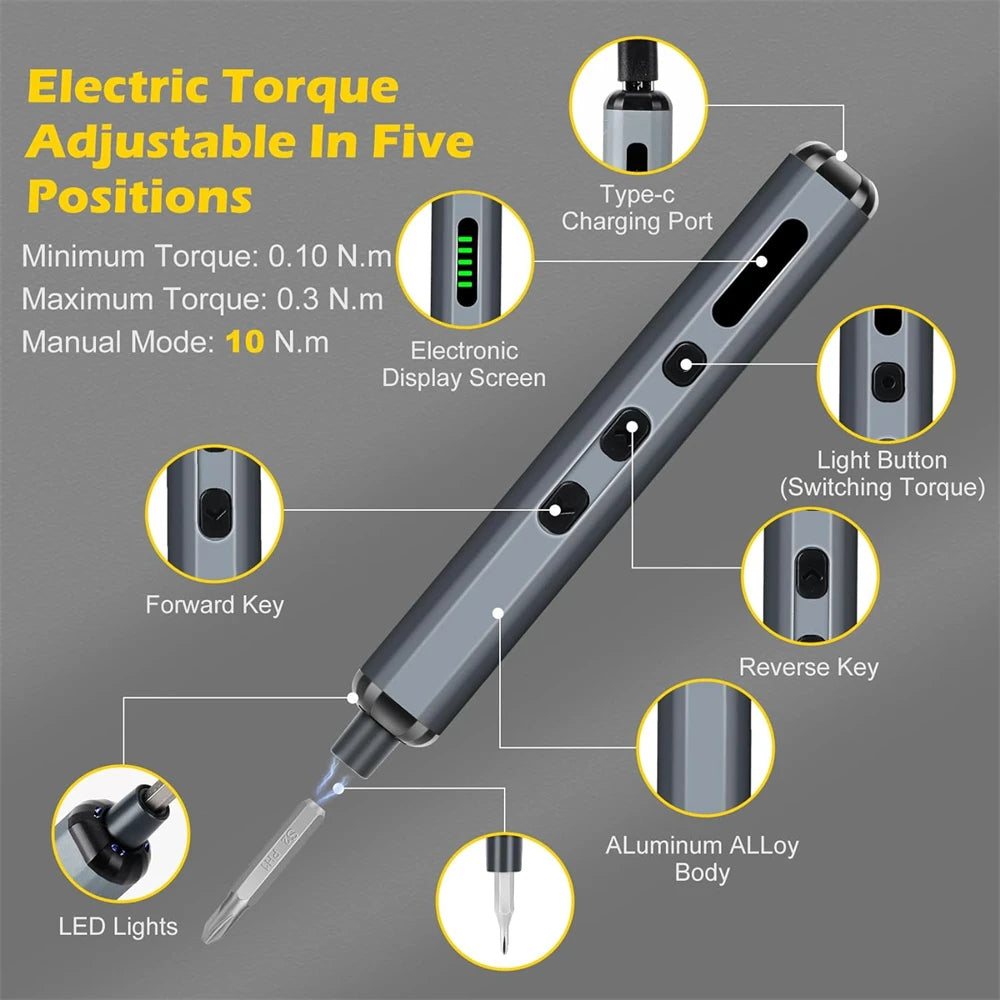 Electric Torque Adjustable In Five Positions

Minimum Torque: 0.10 N.m
Maximum Torque: 0.3 N.m
Manual Mode: 10 N.m

Type-c Charging Port

Electronic Display Screen

Light Button (Switching Torque)

Forward Key

Reverse Key

ALuminum ALLoy Body

LED Lights

S2 PH1