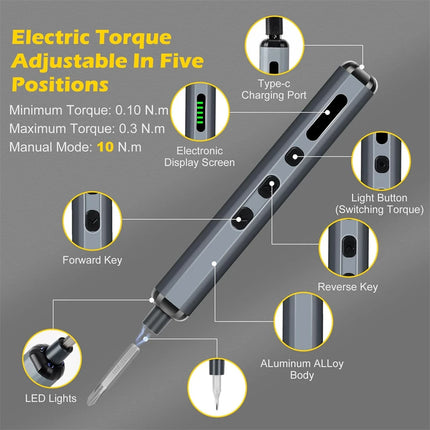 Electric Torque Adjustable In Five Positions

Minimum Torque: 0.10 N.m
Maximum Torque: 0.3 N.m
Manual Mode: 10 N.m

Type-c Charging Port

Electronic Display Screen

Light Button (Switching Torque)

Forward Key

Reverse Key

ALuminum ALLoy Body

LED Lights