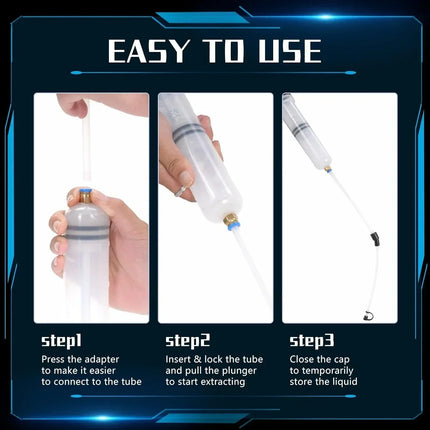 EASY TO USE

step1
Press the adapter to make it easier to connect to the tube

step2
Insert & lock the tube and pull the plunger to start extracting

step3
Close the cap to temporarily store the liquid