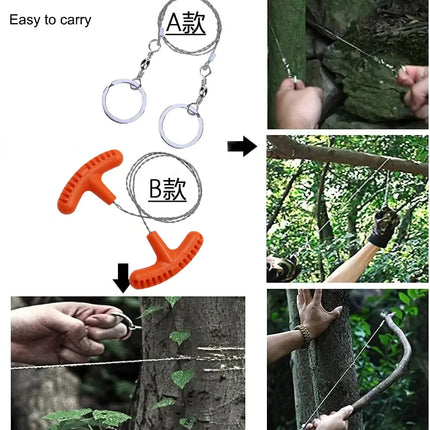 Easy to carry

A款

B款