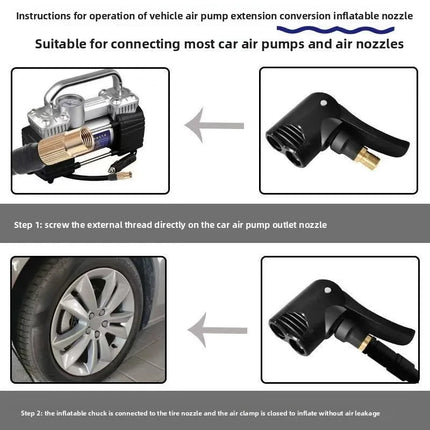 Instructions for operation of vehicle air pump extension conversion inflatable nozzle

Suitable for connecting most car air pumps and air nozzles

Step 1: screw the external thread directly on the car air pump outlet nozzle

Step 2: the inflatable chuck is connected to the tire nozzle and the air clamp is closed to inflate without air leakage