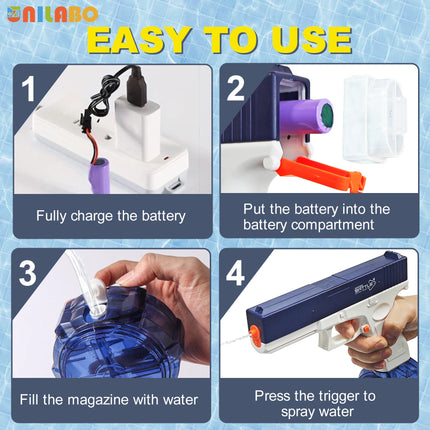 UNILABO

EASY TO USE

1

Fully charge the battery

2

Put the battery into the battery compartment

3

Fill the magazine with water

4

Press the trigger to spray water