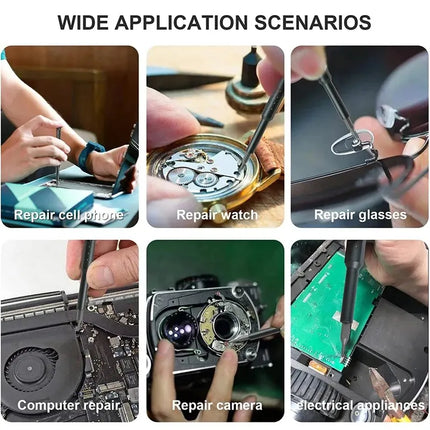 WIDE APPLICATION SCENARIOS

Repair cell phone

Repair watch

Repair glasses

Computer repair

Repair camera

electrical appliances