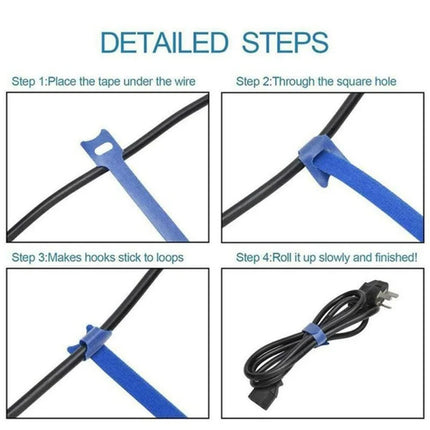 DETAILED STEPS

Step 1:Place the tape under the wire

Step 2:Through the square hole

Step 3:Makes hooks stick to loops

Step 4:Roll it up slowly and finished!