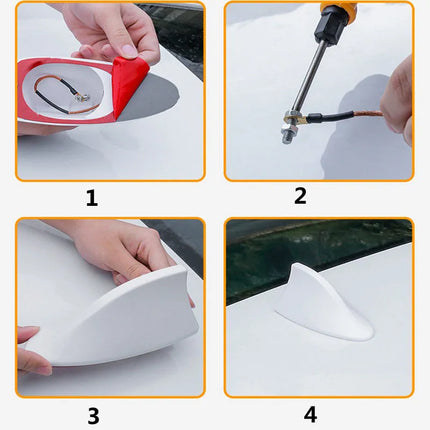 1

2

3

4