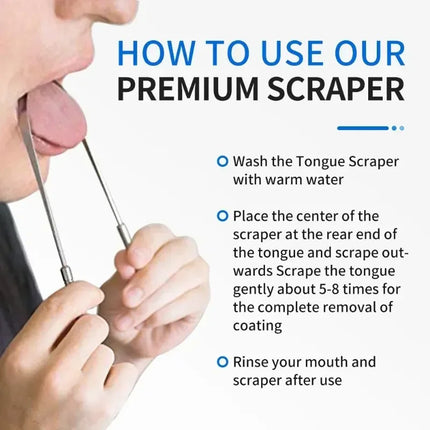 HOW TO USE OUR
PREMIUM SCRAPER

Wash the Tongue Scraper with warm water

Place the center of the scraper at the rear end of the tongue and scrape outwards Scrape the tongue gently about 5-8 times for the complete removal of coating

Rinse your mouth and scraper after use