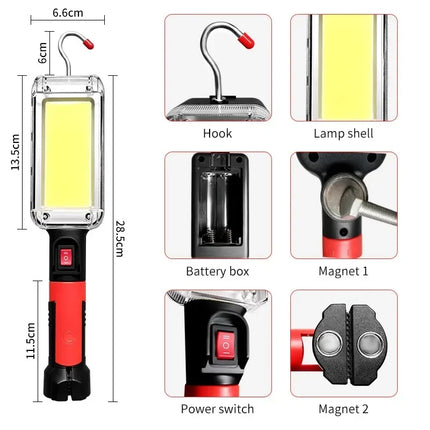 6.6cm

6cm

13.5cm

28.5cm

11.5cm

Hook

Lamp shell

Battery box

Magnet 1

Power switch

Magnet 2