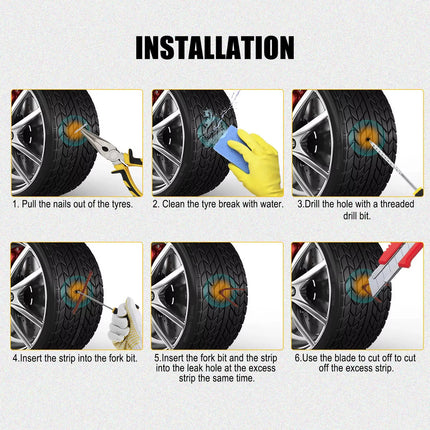 INSTALLATION

1. Pull the nails out of the tyres.

2. Clean the tyre break with water.

3.Drill the hole with a threaded drill bit.

4.Insert the strip into the fork bit.

5.Insert the fork bit and the strip into the leak hole at the excess strip the same time.

6.Use the blade to cut off to cut off the excess strip.