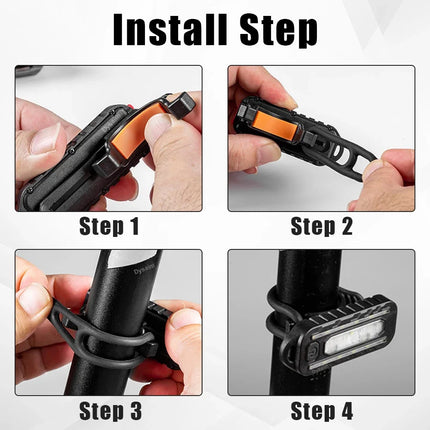 Install Step

Step 1

Step 2

Step 3

Step 4