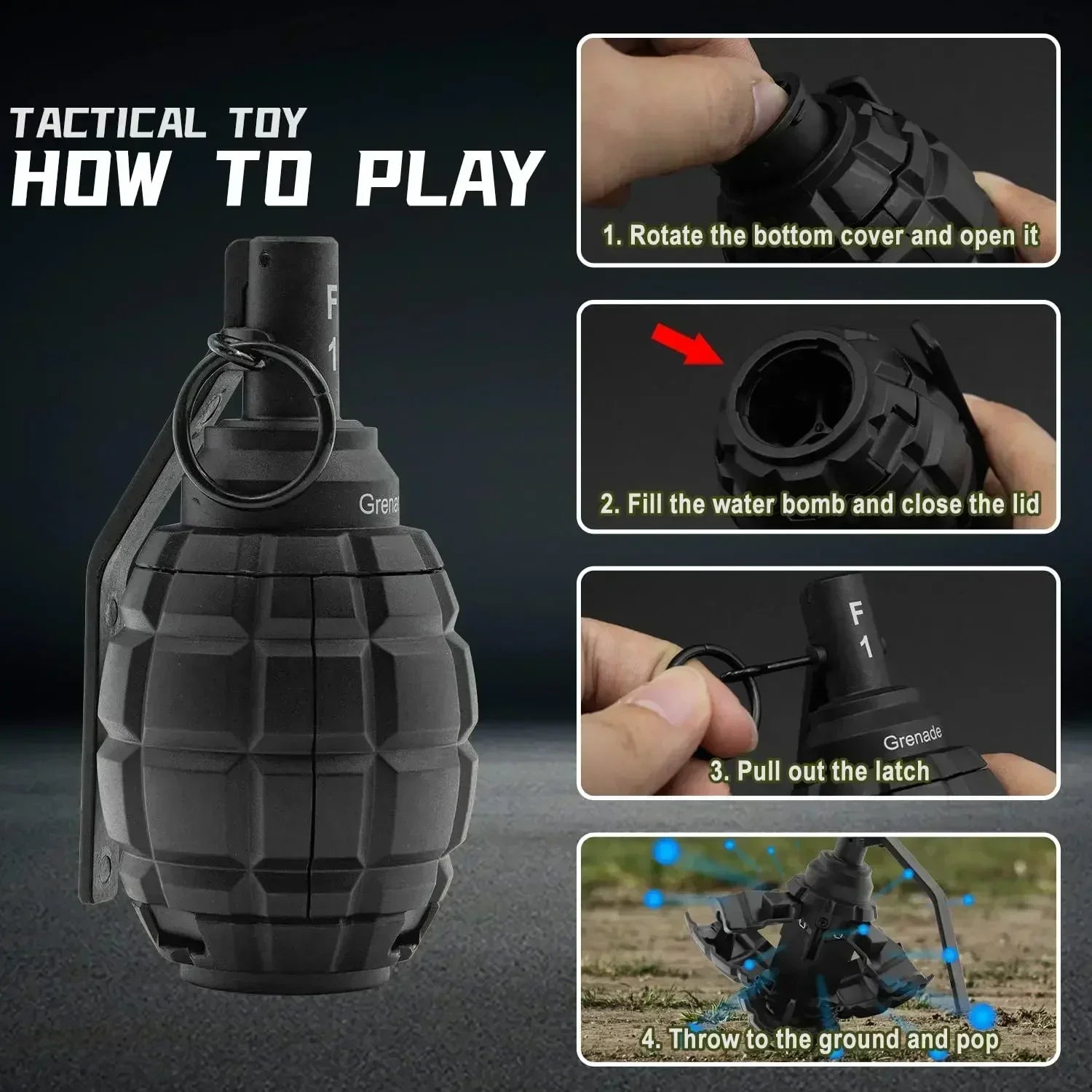 TACTICAL TOY
HOW TO PLAY

F
1

Grena

1. Rotate the bottom cover and open it

2. Fill the water bomb and close the lid

F
1

Grenade

3. Pull out the latch

4. Throw to the ground and pop