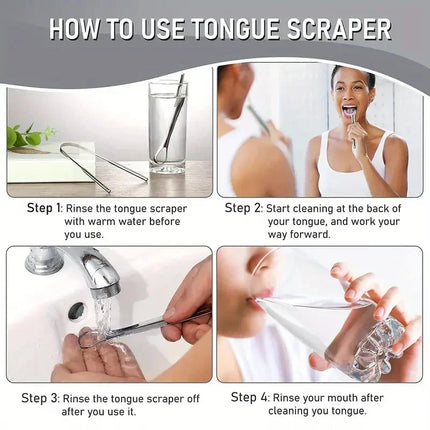 HOW TO USE TONGUE SCRAPER

Step 1: Rinse the tongue scraper with warm water before you use.

Step 2: Start cleaning at the back of your tongue, and work your way forward.

Step 3: Rinse the tongue scraper off after you use it.

Step 4: Rinse your mouth after cleaning you tongue.