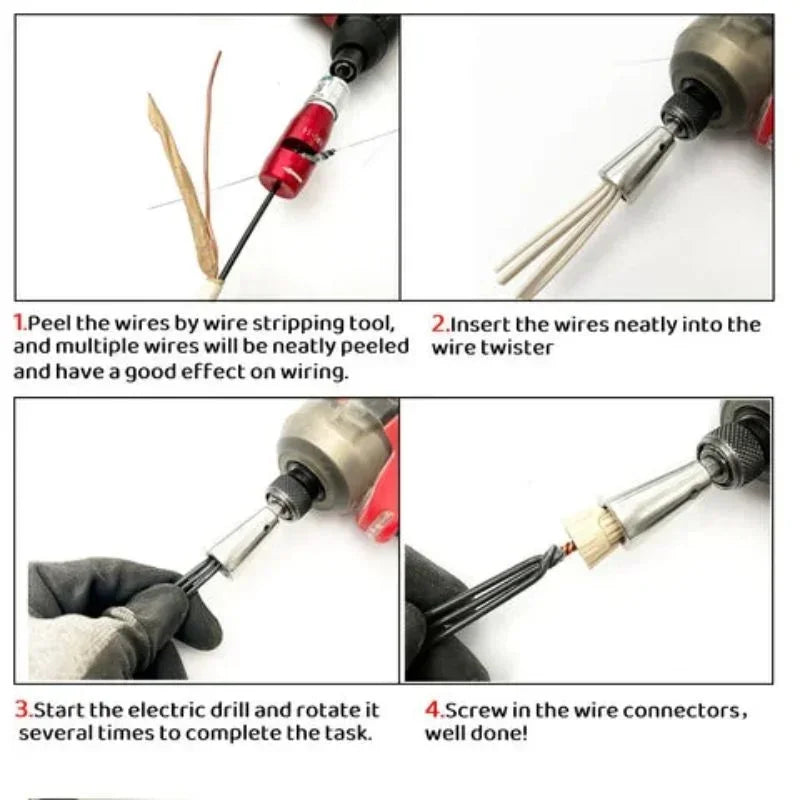 1.Peel the wires by wire stripping tool, and multiple wires will be neatly peeled and have a good effect on wiring.

2.Insert the wires neatly into the wire twister

3.Start the electric drill and rotate it several times to complete the task.

4.Screw in the wire connectors, well done!